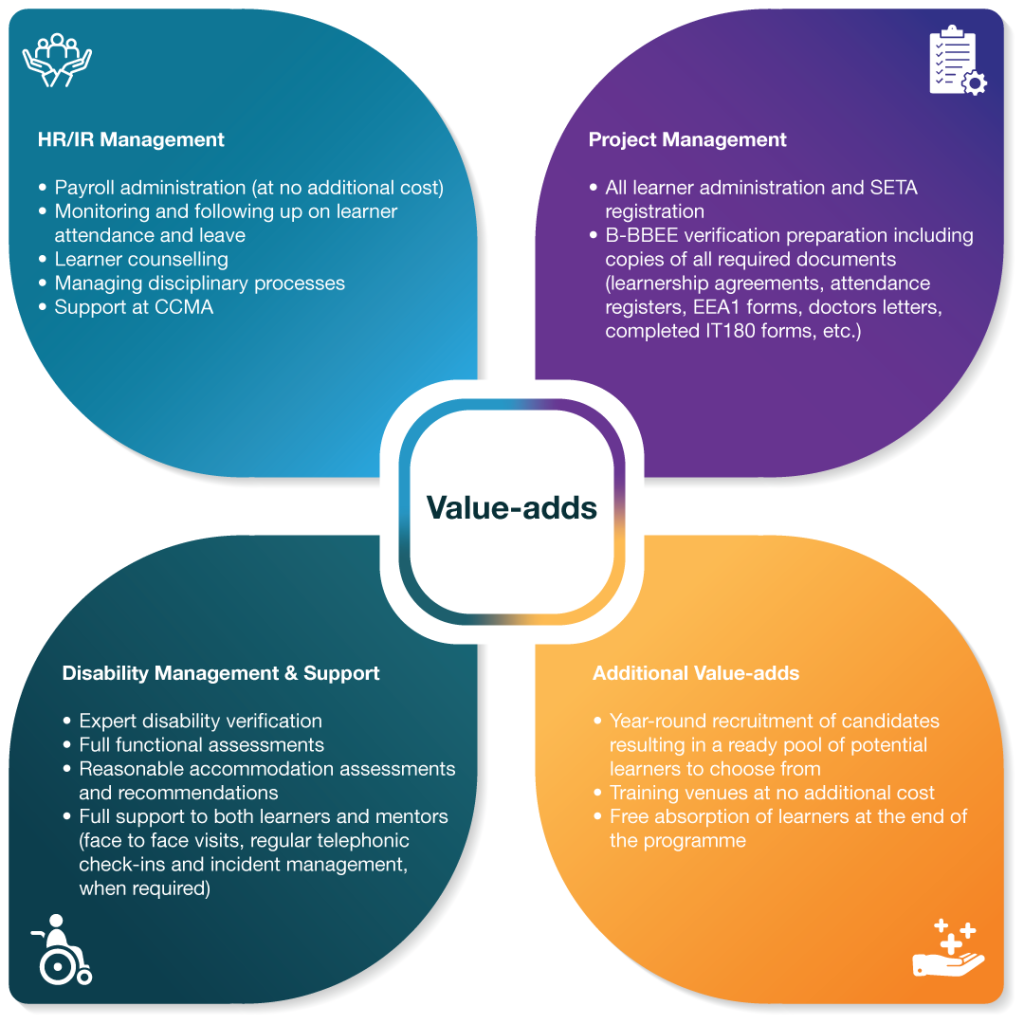 HR/IR Management

• Payroll administration (at no additional cost)
• Monitoring and following up on learner attendance and leave
• Learner counselling
• Managing disciplinary processes
• Support at CCMA

Project Management

• All learner administration and SETA registration
• B-BBEE verification preparation including copies of all required documents (learnership agreements, attendance registers, EEA1 forms, doctors letters, completed IT180 forms, etc.)

Value-adds

Disability Management & Support

• Expert disability verification
• Full functional assessments
• Reasonable accommodation assessments and recommendations
• Full support to both learners and mentors (face to face visits, regular telephonic check-ins and incident management, when required)

Additional Value-adds

• Year-round recruitment of candidates resulting in a ready pool of potential learners to choose from
• Training venues at no additional cost
• Free absorption of learners at the end of the programme